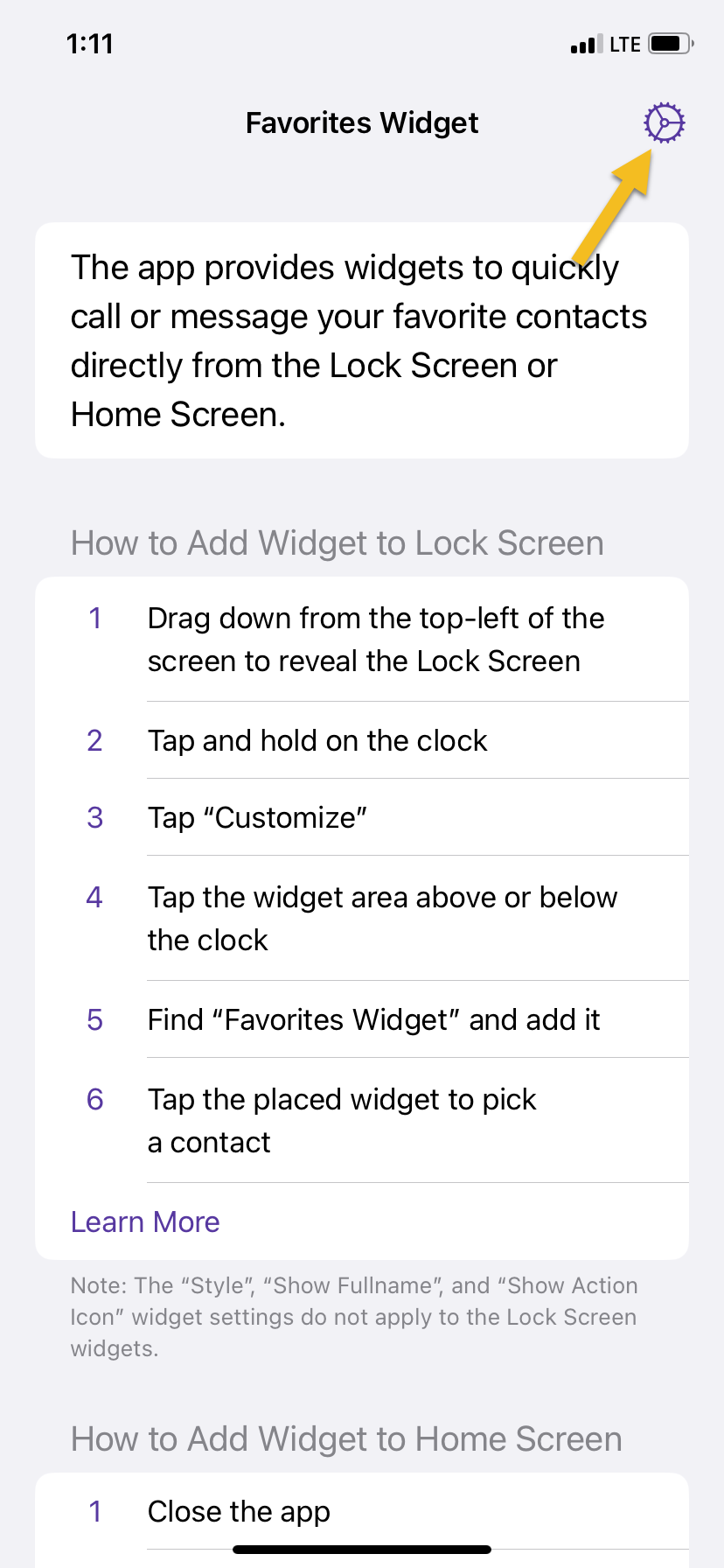 1:11

LTE

Favorites Widget

The app provides widgets to quickly call or message your favorite contacts directly from the Lock Screen or Home Screen.

How to Add Widget to Lock Screen

1 Drag down from the top-left of the screen to reveal the Lock Screen

2 Tap and hold on the clock

3 Tap “Customize”

4 Tap the widget area above or below the clock

5 Find “Favorites Widget” and add it

6 Tap the placed widget to pick a contact

Learn More

Note: The “Style”, “Show Fullname”, and “Show Action Icon” widget settings do not apply to the Lock Screen widgets.

How to Add Widget to Home Screen

1 Close the app